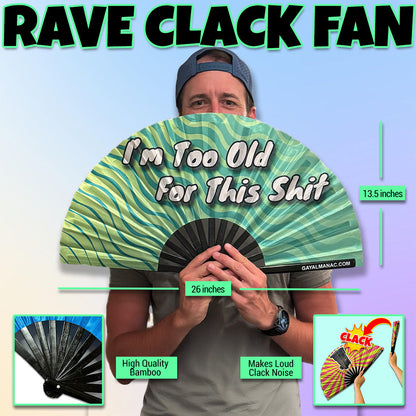 RAVE CLACK FAN

I'm Too Old For This Shit

13.5 inches

GAYALMANAC.COM

26 inches

High Quality Bamboo

Makes Loud Clack Noise

CLACK