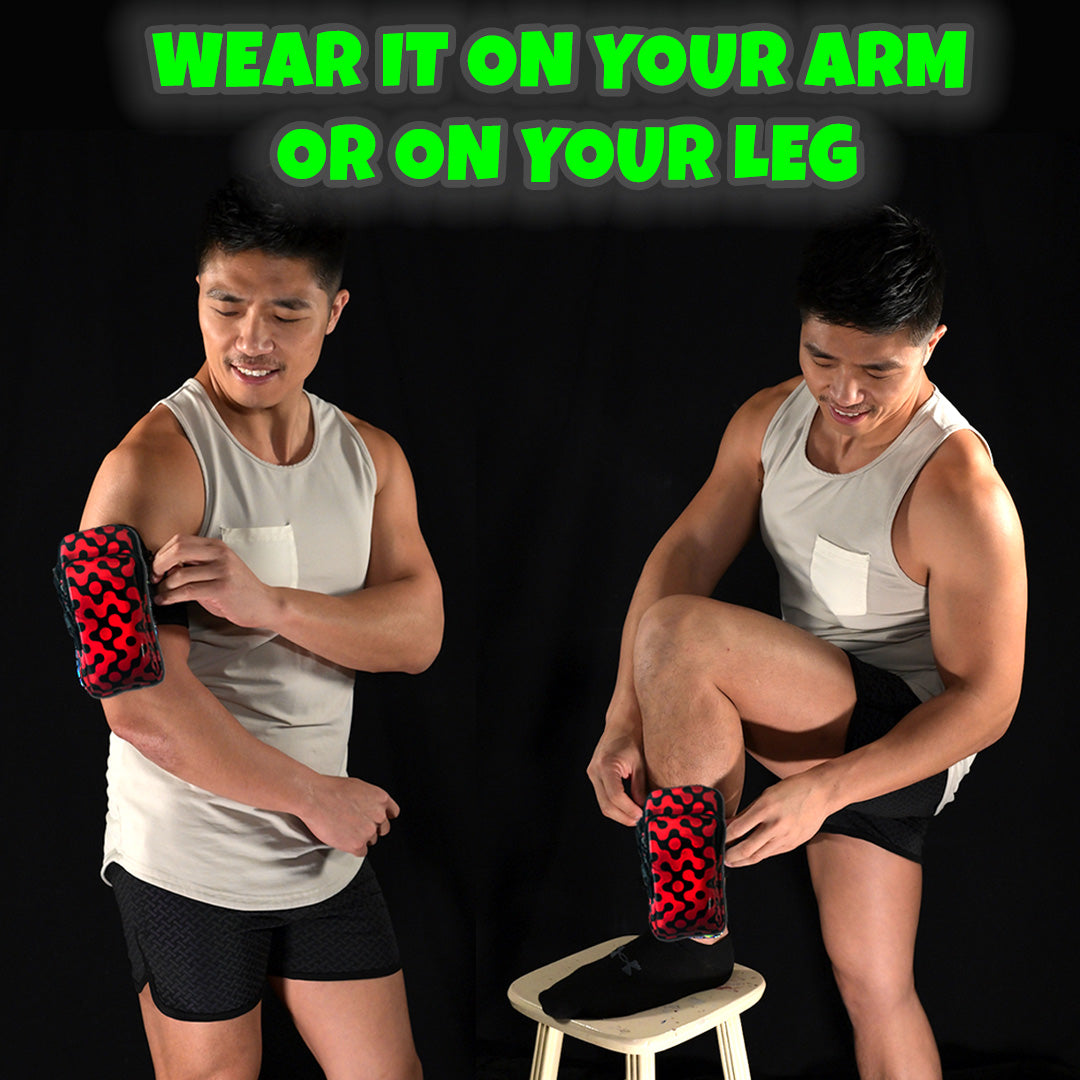 WEAR IT ON YOUR ARM OR ON YOUR LEG